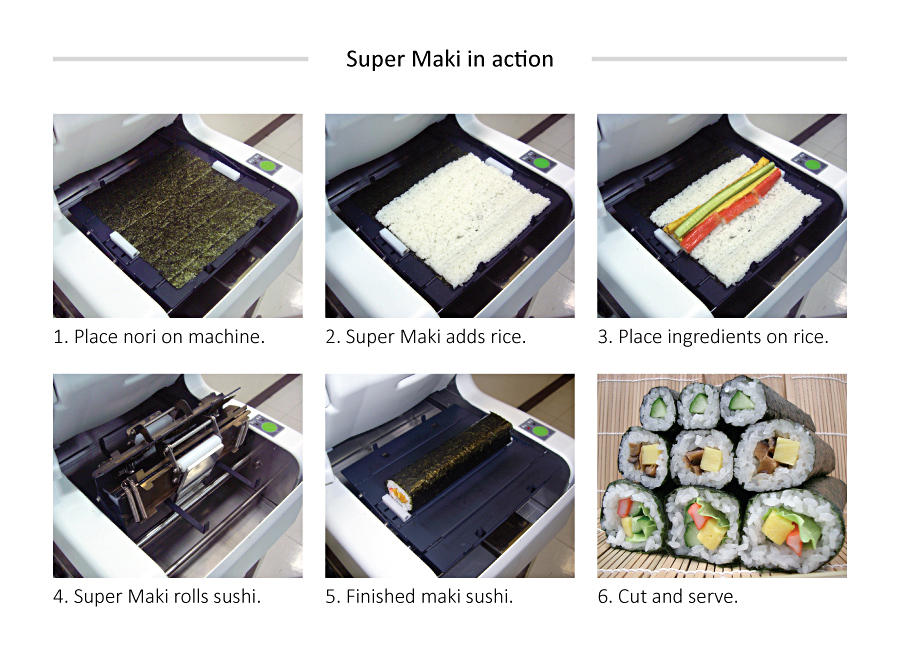 Super Maki in action

1. Place nori on machine.

2. Super Maki adds rice.

3. Place ingredients on rice.

4. Super Maki rolls sushi.

5. Finished maki sushi.

6. Cut and serve.